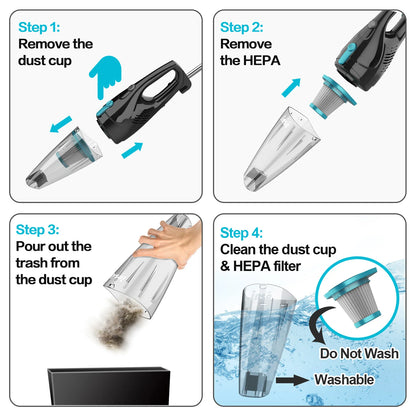 Step 1:
Remove the dust cup

Step 2:
Remove the HEPA

Step 3:
Pour out the trash from the dust cup

Step 4:
Clean the dust cup & HEPA filter

Do Not Wash

Washable