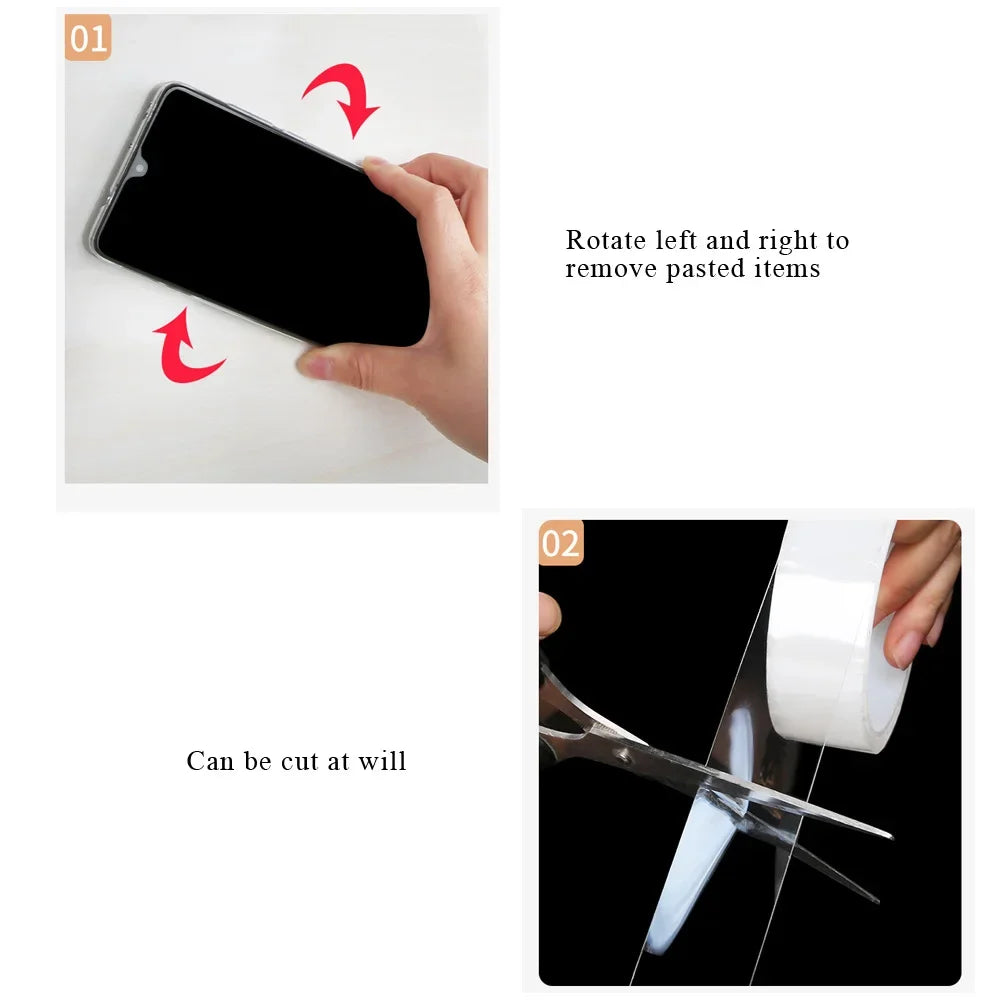 01

Rotate left and right to remove pasted items

02

Can be cut at will